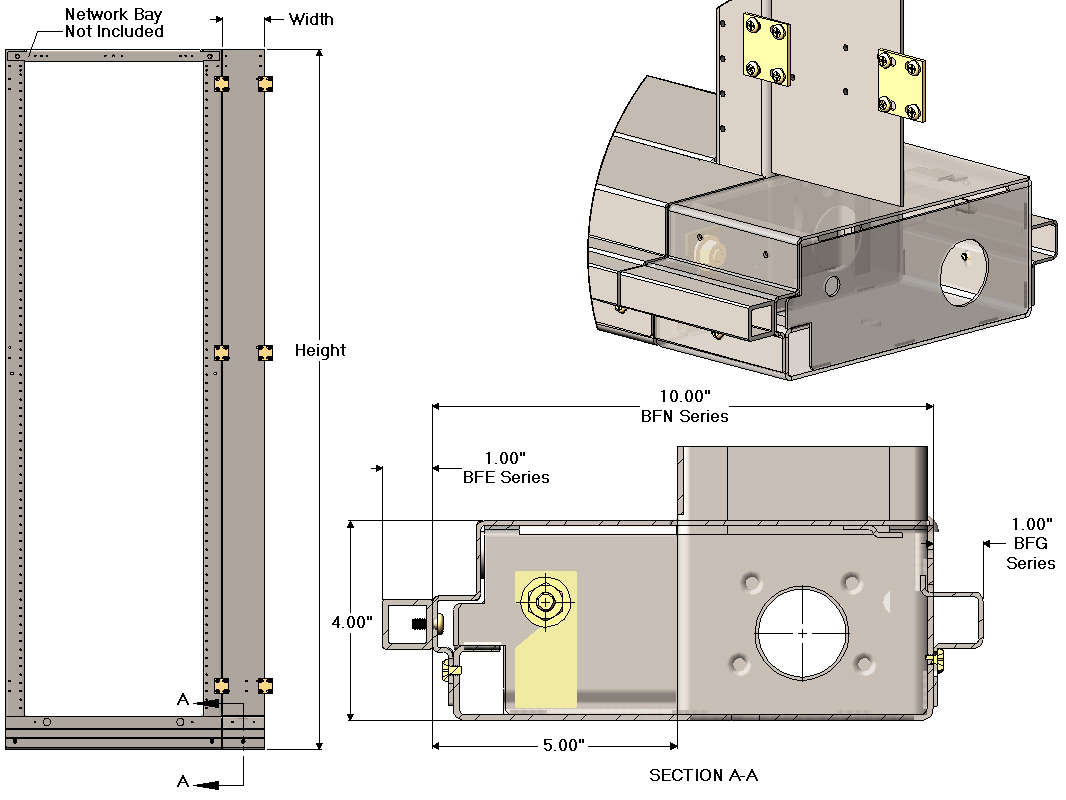 Network Bay
Not Included

Width

Height

A

A

10.00"
BFN Series

1.00"
BFE Series

1.00"
BFG
Series

4.00"

5.00"

SECTION A-A